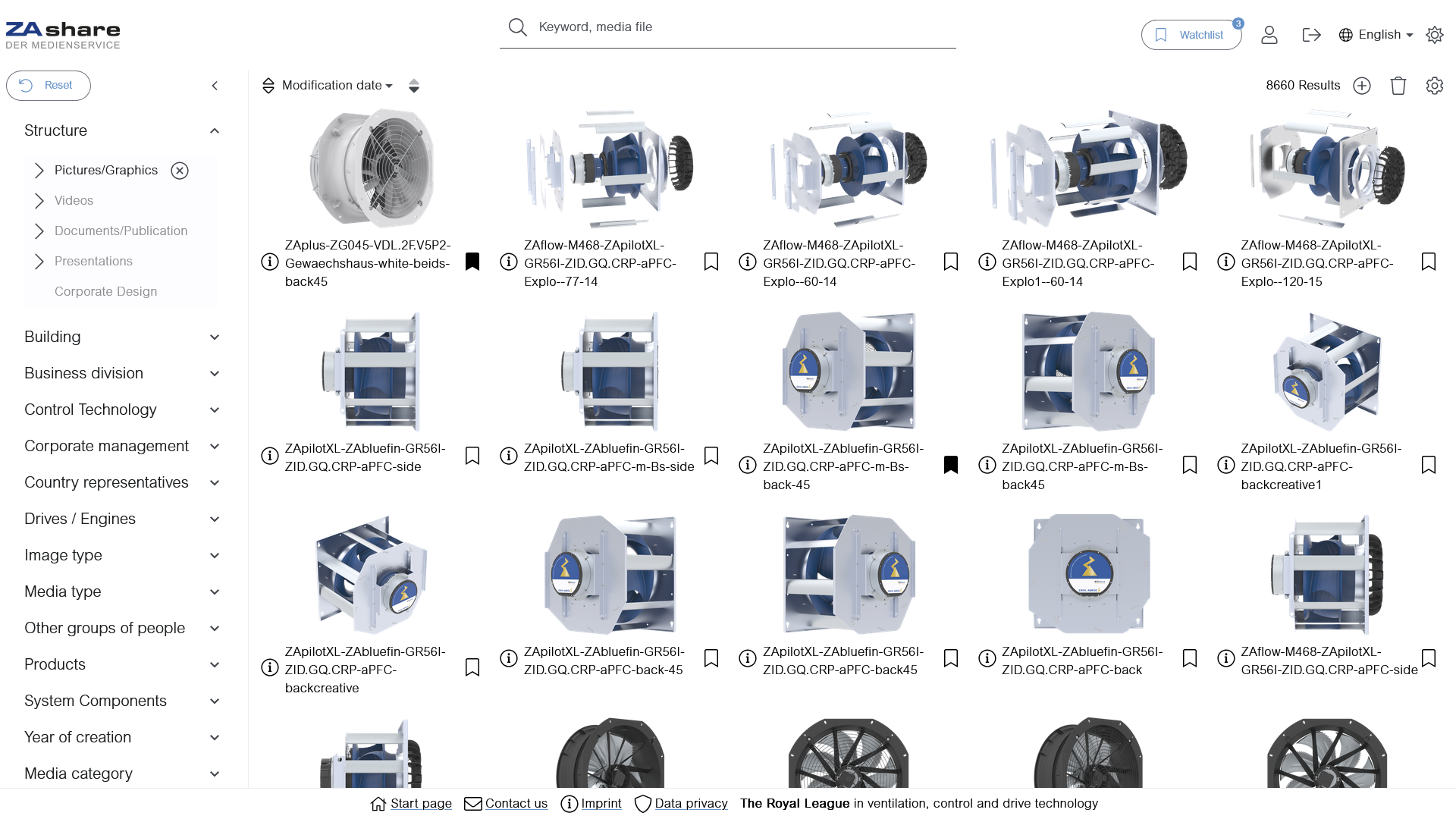 ZAshare
DER MEDIENSERVICE

Keyword, media file

Watchlist 3

English

Reset

Structure

Pictures/Graphics

Videos

Documents/Publication

Presentations

Corporate Design

Building

Business division

Control Technology

Corporate management

Country representatives

Drives / Engines

Image type

Media type

Other groups of people

Products

System Components

Year of creation

Media category

Modification date

8660 Results

ZAplus-ZG045-VDL.2F.V5P2-Gewaechshaus-white-beids-back45

ZAflow-M468-ZApilotXL-GR56I-ZID.GQ.CRP-aPFC-Explo--77-14

ZAflow-M468-ZApilotXL-GR56I-ZID.GQ.CRP-aPFC-Explo--60-14

ZAflow-M468-ZApilotXL-GR56I-ZID.GQ.CRP-aPFC-Explo1--60-14

ZAflow-M468-ZApilotXL-GR56I-ZID.GQ.CRP-aPFC-Explo--120-15

ZApilotXL-ZAbluefin-GR56I-ZID.GQ.CRP-aPFC-side

ZApilotXL-ZAbluefin-GR56I-ZID.GQ.CRP-aPFC-m-Bs-side

ZApilotXL-ZAbluefin-GR56I-ZID.GQ.CRP-aPFC-m-Bs-back-45

ZApilotXL-ZAbluefin-GR56I-ZID.GQ.CRP-aPFC-m-Bs-back45

ZApilotXL-ZAbluefin-GR56I-ZID.GQ.CRP-aPFC-backcreative1

ZApilotXL-ZAbluefin-GR56I-ZID.GQ.CRP-aPFC-backcreative

ZApilotXL-ZAbluefin-GR56I-ZID.GQ.CRP-aPFC-back-45

ZApilotXL-ZAbluefin-GR56I-ZID.GQ.CRP-aPFC-back45

ZApilotXL-ZAbluefin-GR56I-ZID.GQ.CRP-aPFC-back

ZAflow-M468-ZApilotXL-GR56I-ZID.GQ.CRP-aPFC-side

Start page Contact us Imprint Data privacy The Royal League in ventilation, control and drive technology